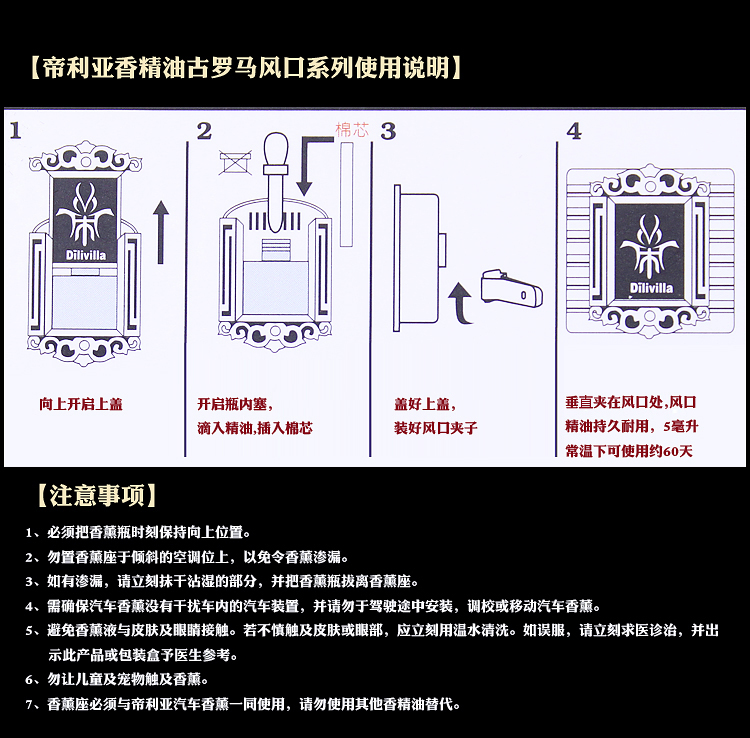 【帝利亚香精油古罗马风口系列使用说明】

1

Dilivilla

向上开启上盖

2

棉芯

开启瓶内塞，
滴入精油，插入棉芯

3

盖好上盖，
装好风口夹子

4

Dilivilla

垂直夹在风口处，风口
精油持久耐用，5毫升
常温下可使用约60天

【注意事项】

1、必须把香薰瓶时刻保持向上位置。

2、勿置香薰座于倾斜的空调位上，以免令香薰渗漏。

3、如有渗漏，请立刻抹干沾湿的部分，并把香薰瓶拔离香薰座。

4、需确保汽车香薰没有干扰车内的汽车装置，并请勿于驾驶途中安装，调校或移动汽车香薰。

5、避免香薰液与皮肤及眼睛接触。若不慎触及皮肤或眼部，应立刻用温水清洗。如误服，请立刻求医诊治，并出示此产品或包装盒予医生参考。

6、勿让儿童及宠物触及香薰。

7、香薰座必须与帝利亚汽车香薰一同使用，请勿使用其他香精油替代。